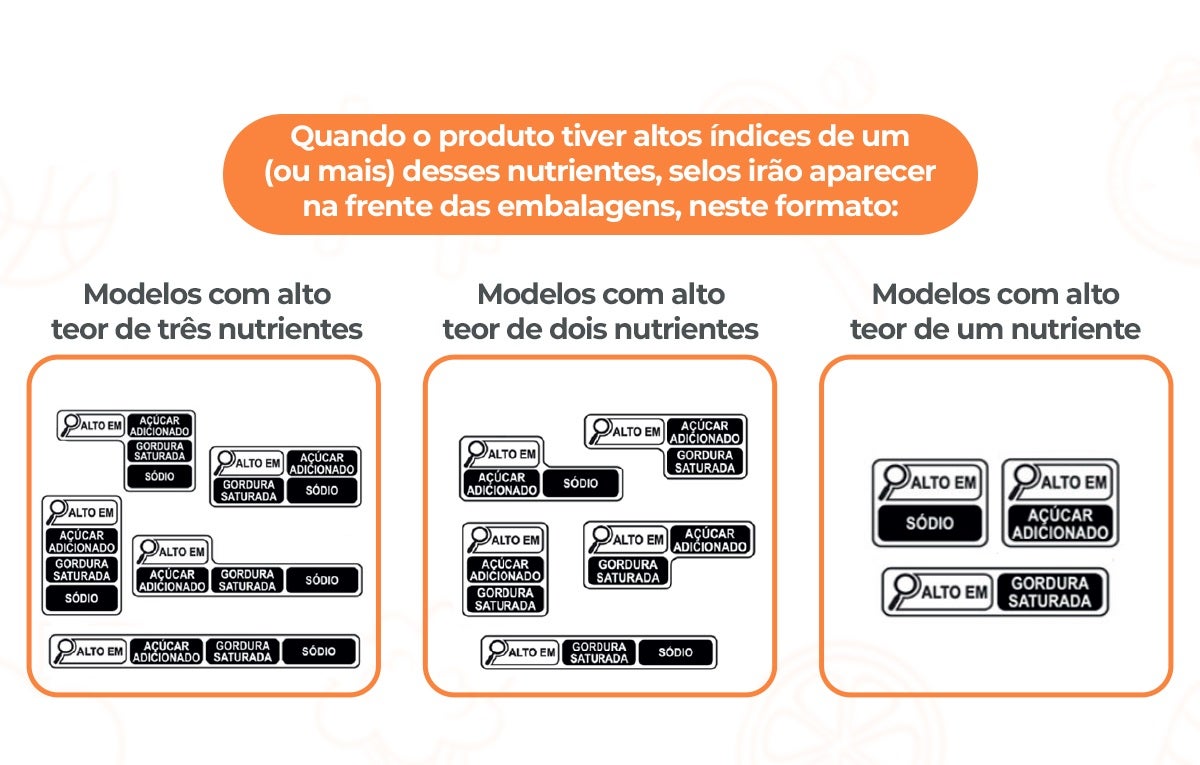 Quando o produto tiver altos índices de um (ou mais) desses nutrientes, selos irão aparecer na frente das embalagens, neste formato:

Modelos com alto teor de três nutrientes

ALTO EM AÇÚCAR ADICIONADO GORDURA SATURADA SÓDIO

ALTO EM AÇÚCAR ADICIONADO GORDURA SATURADA SÓDIO

ALTO EM AÇÚCAR ADICIONADO GORDURA SATURADA SÓDIO

ALTO EM AÇÚCAR ADICIONADO GORDURA SATURADA SÓDIO

ALTO EM AÇÚCAR ADICIONADO GORDURA SATURADA SÓDIO

Modelos com alto teor de dois nutrientes

ALTO EM AÇÚCAR ADICIONADO GORDURA SATURADA

ALTO EM AÇÚCAR ADICIONADO SÓDIO

ALTO EM AÇÚCAR ADICIONADO GORDURA SATURADA

ALTO EM AÇÚCAR ADICIONADO GORDURA SATURADA

ALTO EM GORDURA SATURADA SÓDIO

Modelos com alto teor de um nutriente

ALTO EM SÓDIO

ALTO EM AÇÚCAR ADICIONADO

ALTO EM GORDURA SATURADA